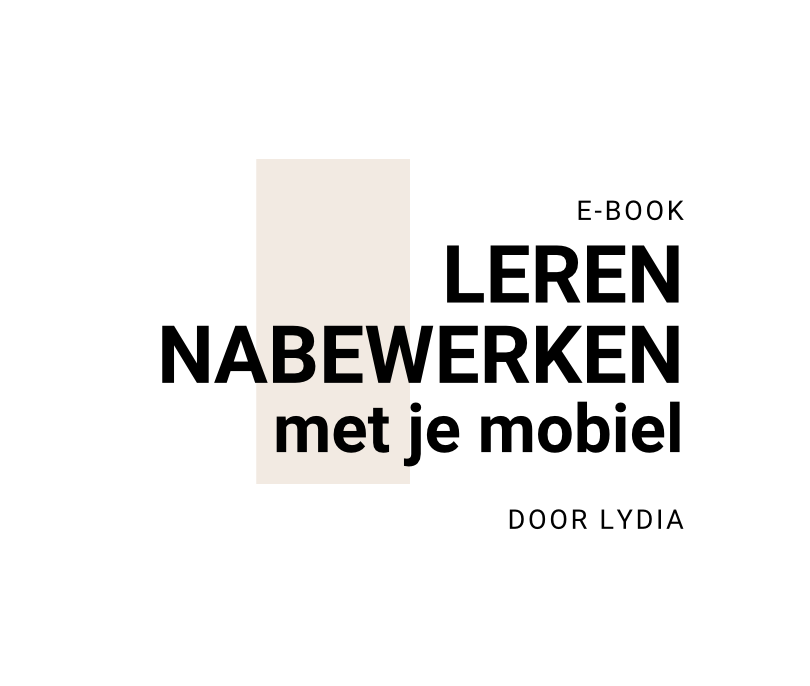 E-BOOK

LEREN NABEWERKEN met je mobiel

DOOR LYDIA